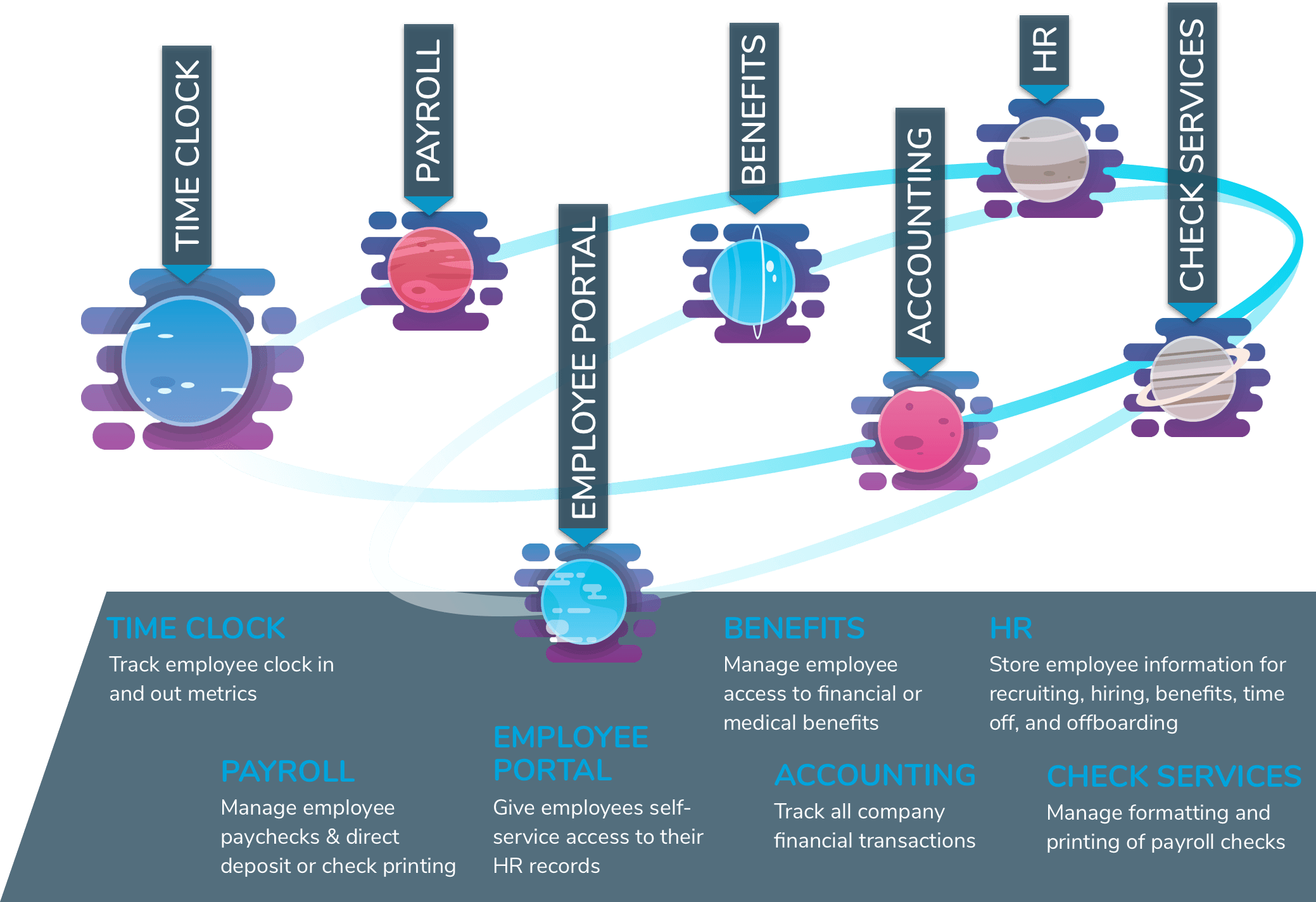 TIME CLOCK

PAYROLL

EMPLOYEE PORTAL

BENEFITS

ACCOUNTING

HR

CHECK SERVICES

TIME CLOCK
Track employee clock in and out metrics

PAYROLL
Manage employee paychecks & direct deposit or check printing

EMPLOYEE PORTAL
Give employees self-service access to their HR records

BENEFITS
Manage employee access to financial or medical benefits

ACCOUNTING
Track all company financial transactions

HR
Store employee information for recruiting, hiring, benefits, time off, and offboarding

CHECK SERVICES
Manage formatting and printing of payroll checks