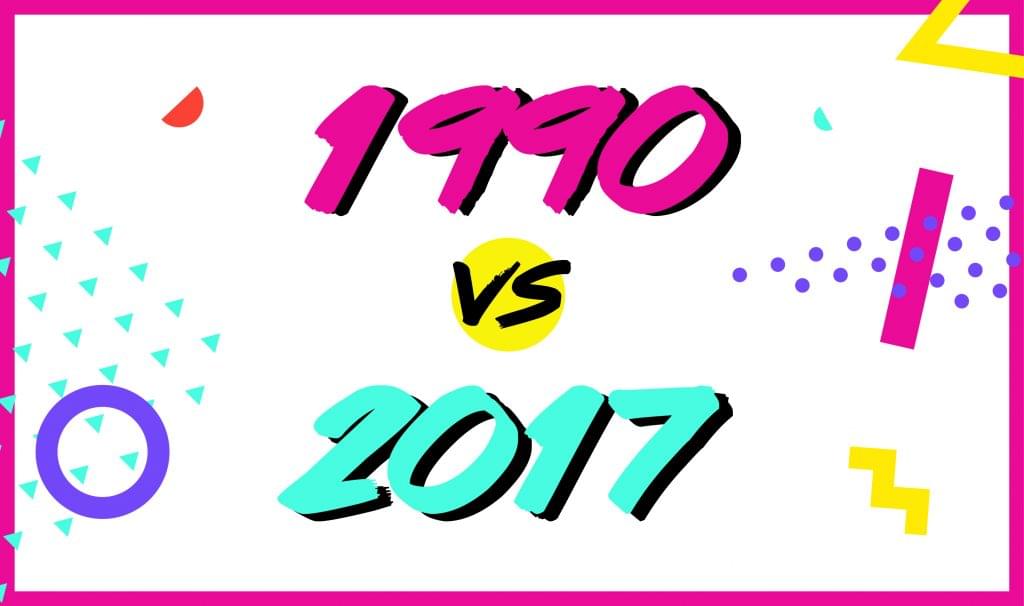 1990
VS
2017