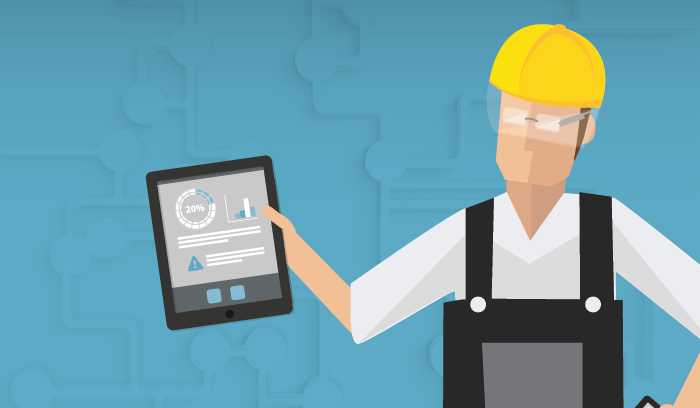 20%