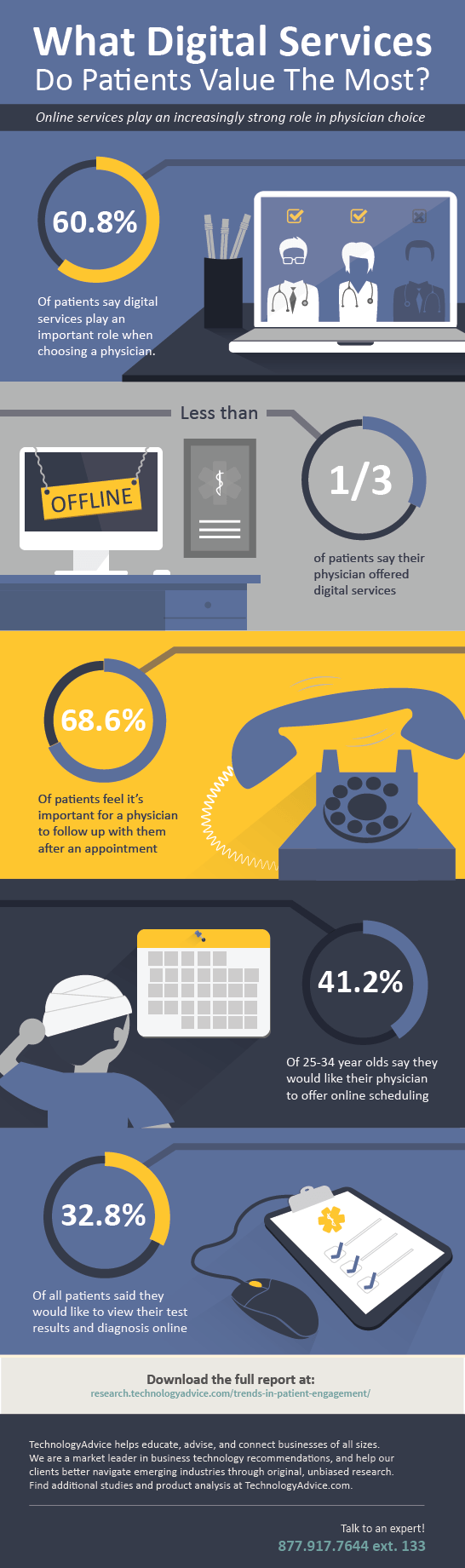 What Digital Services Do Patients Value The Most?

Online services play an increasingly strong role in physician choice

60.8%

Of patients say digital services play an important role when choosing a physician.

Less than

OFFLINE

1/3

of patients say their physician offered digital services

68.6%

Of patients feel it's important for a physician to follow up with them after an appointment

41.2%

Of 25-34 year olds say they would like their physician to offer online scheduling

32.8%

Of all patients said they would like to view their test results and diagnosis online

Download the full report at:
research.technologyadvice.com/trends-in-patient-engagement/

TechnologyAdvice helps educate, advise, and connect businesses of all sizes. We are a market leader in business technology recommendations, and help our clients better navigate emerging industries through original, unbiased research. Find additional studies and product analysis at TechnologyAdvice.com.

Talk to an expert!
877.917.7644 ext. 133