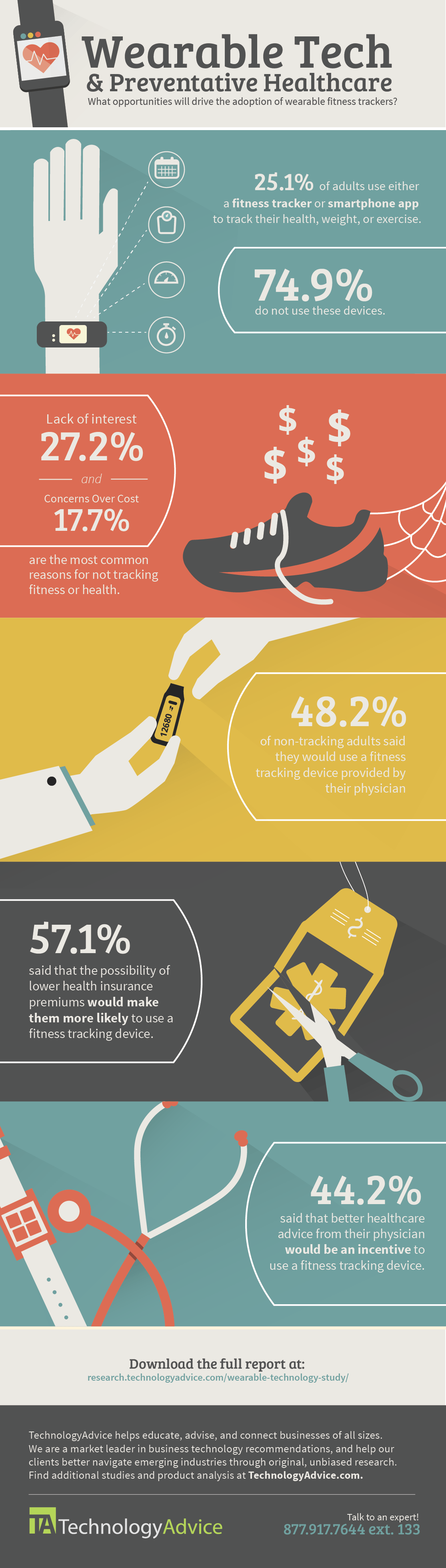 Wearable Tech
& Preventative Healthcare
What opportunities will drive the adoption of wearable fitness trackers?

25.1% of adults use either a fitness tracker or smartphone app to track their health, weight, or exercise.

74.9%
do not use these devices.

Lack of interest
27.2%
and
Concerns Over Cost
17.7%
are the most common reasons for not tracking fitness or health.

$ $ $ $ $

12680

48.2%
of non-tracking adults said they would use a fitness tracking device provided by their physician

57.1%
said that the possibility of lower health insurance premiums would make them more likely to use a fitness tracking device.

$

44.2%
said that better healthcare advice from their physician would be an incentive to use a fitness tracking device.

Download the full report at:
research.technologyadvice.com/wearable-technology-study/

TechnologyAdvice helps educate, advise, and connect businesses of all sizes. We are a market leader in business technology recommendations, and help our clients better navigate emerging industries through original, unbiased research. Find additional studies and product analysis at TechnologyAdvice.com.

TA TechnologyAdvice

Talk to an expert!
877.917.7644 ext. 133